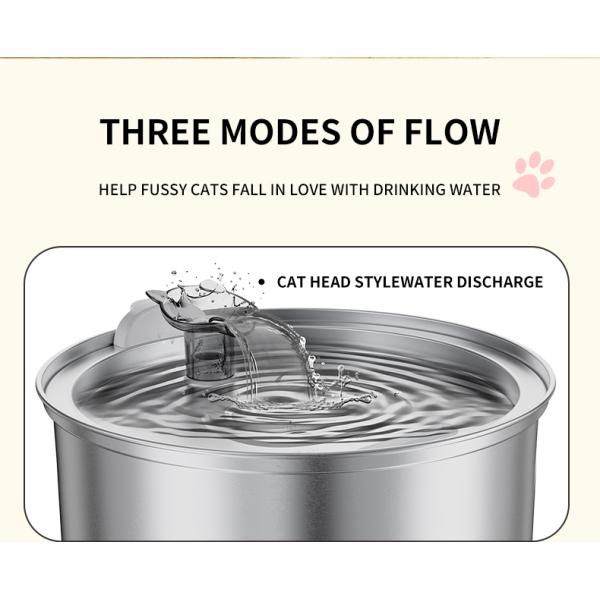 THREE MODES OF FLOW

HELP FUSSY CATS FALL IN LOVE WITH DRINKING WATER

• CAT HEAD STYLEWATER DISCHARGE