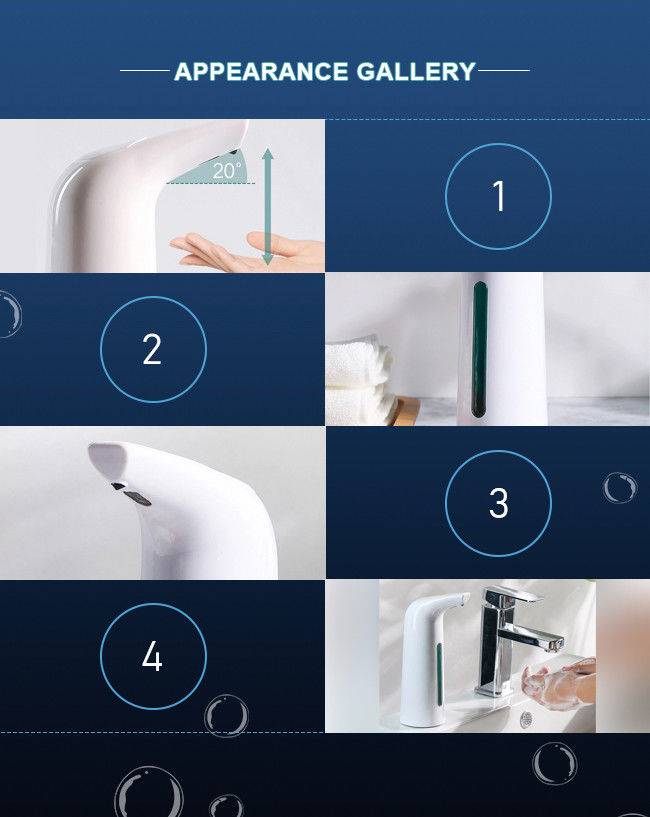 APPEARANCE GALLERY

20°

1

2

3

4