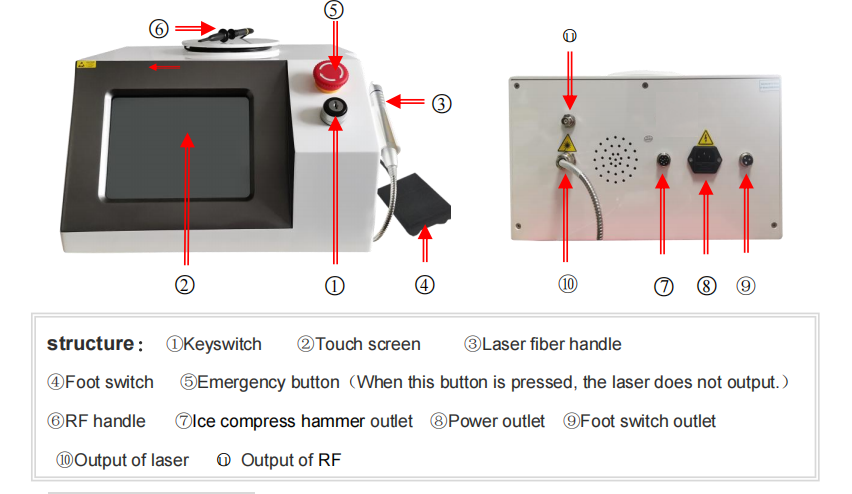 ⑥ ⑤ ③ ② ① ④

⑪

⑩ ⑦ ⑧ ⑨

structure： ①Keyswitch ②Touch screen ③Laser fiber handle

④Foot switch ⑤Emergency button（When this button is pressed, the laser does not output.）

⑥RF handle ⑦Ice compress hammer outlet ⑧Power outlet ⑨Foot switch outlet

⑩Output of laser ⑪ Output of RF