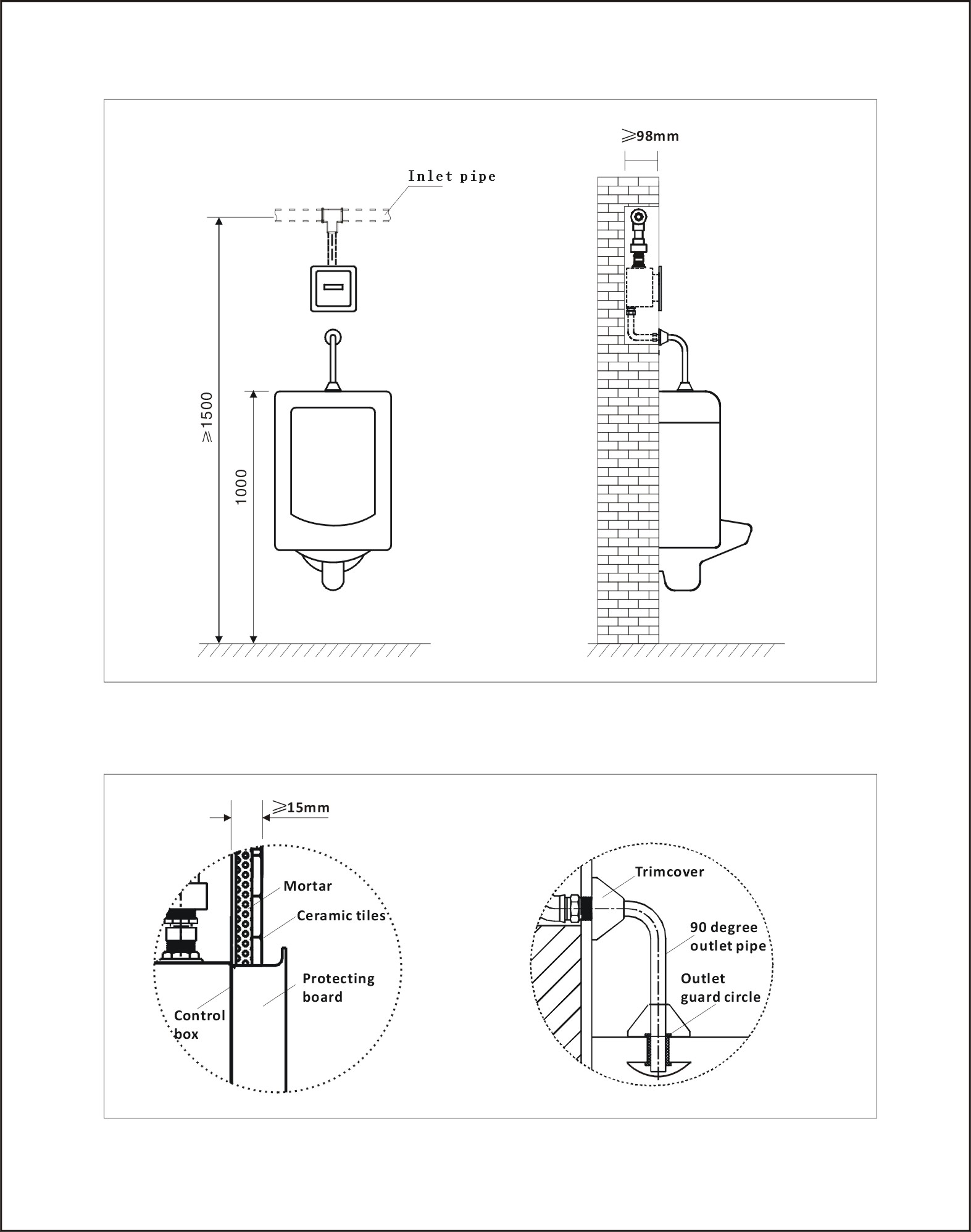 Inlet pipe

≥1500

1000

≥98mm

≥15mm

Mortar

Ceramic tiles

Protecting board

Control box

Trimcover

90 degree outlet pipe

Outlet guard circle