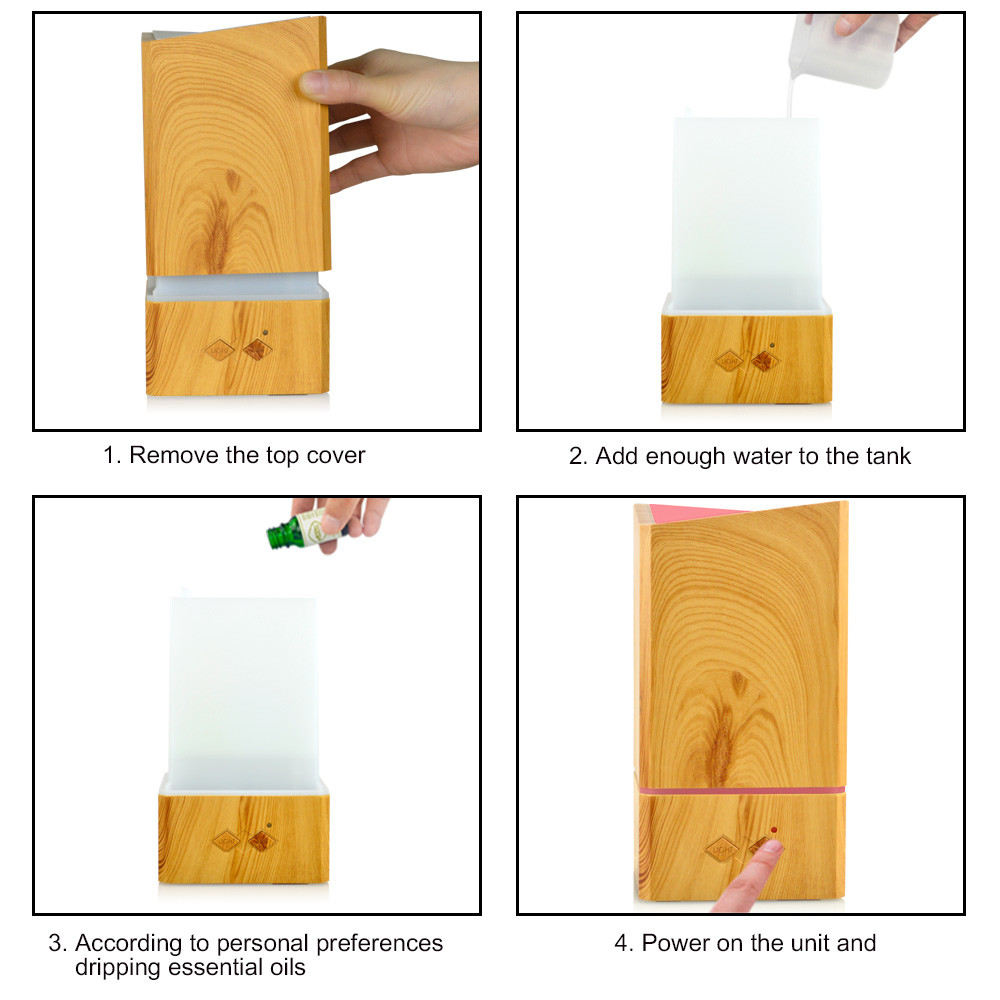 1. Remove the top cover

2. Add enough water to the tank

3. According to personal preferences dripping essential oils

4. Power on the unit and