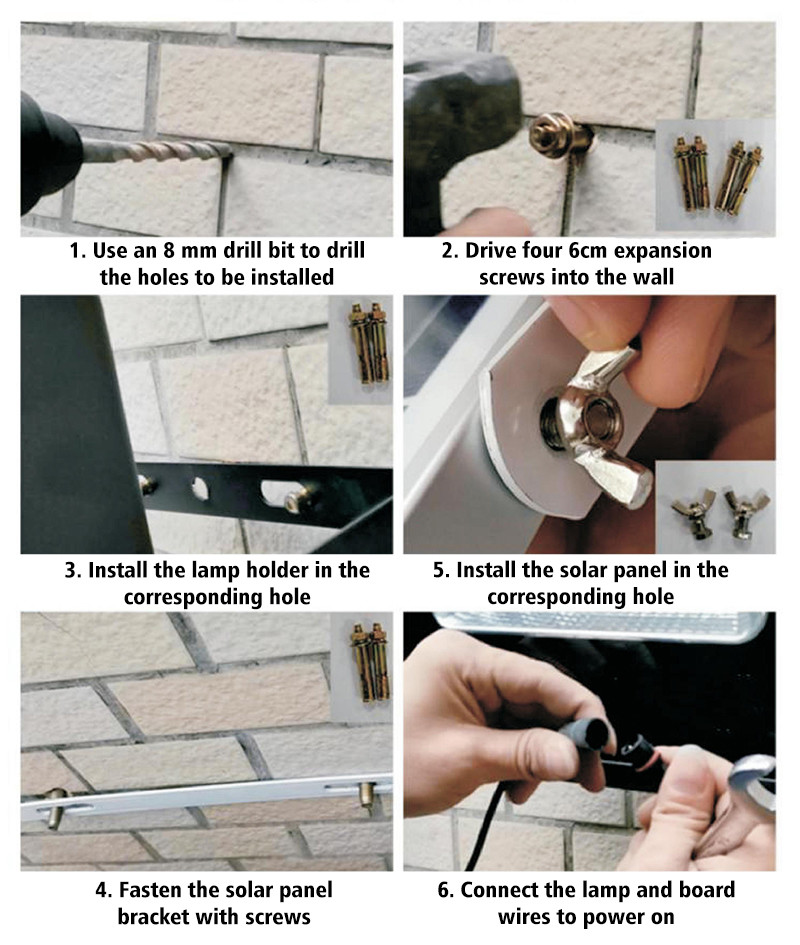 1. Use an 8 mm drill bit to drill the holes to be installed

2. Drive four 6cm expansion screws into the wall

3. Install the lamp holder in the corresponding hole

5. Install the solar panel in the corresponding hole

4. Fasten the solar panel bracket with screws

6. Connect the lamp and board wires to power on