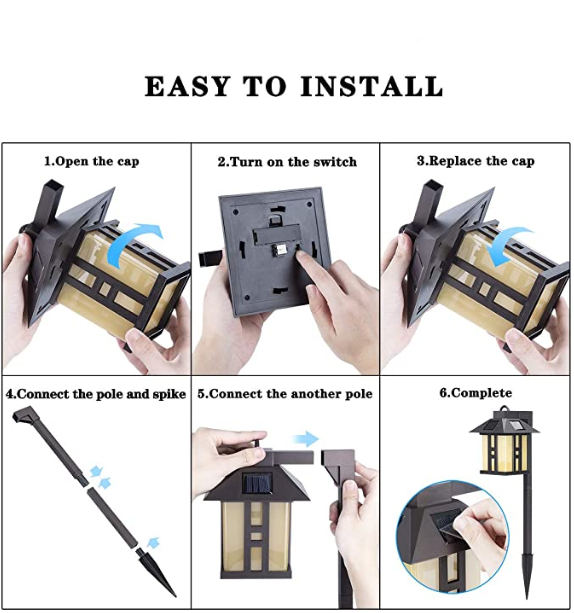 EASY TO INSTALL

1.Open the cap

2.Turn on the switch

3.Replace the cap

4.Connect the pole and spike

5.Connect the another pole

6.Complete