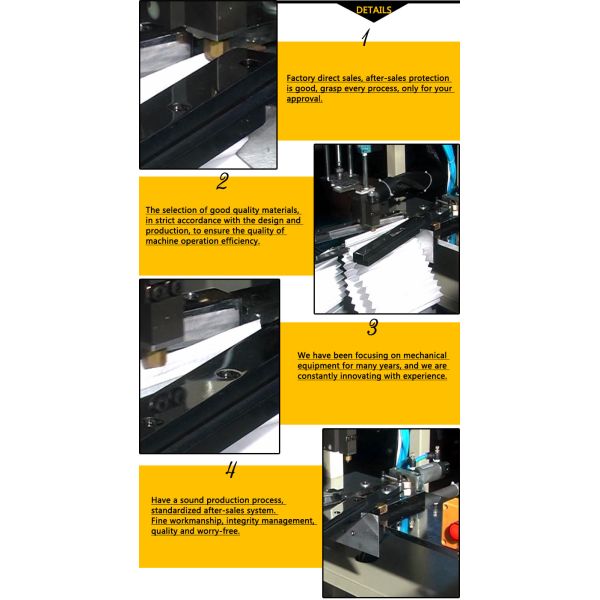 DETAILS

1

Factory direct sales, after-sales protection is good, grasp every process, only for your approval.

2

The selection of good quality materials, in strict accordance with the design and production, to ensure the quality of machine operation efficiency.

3

We have been focusing on mechanical equipment for many years, and we are constantly innovating with experience.

4

Have a sound production process, standardized after-sales system. Fine workmanship, integrity management, quality and worry-free.