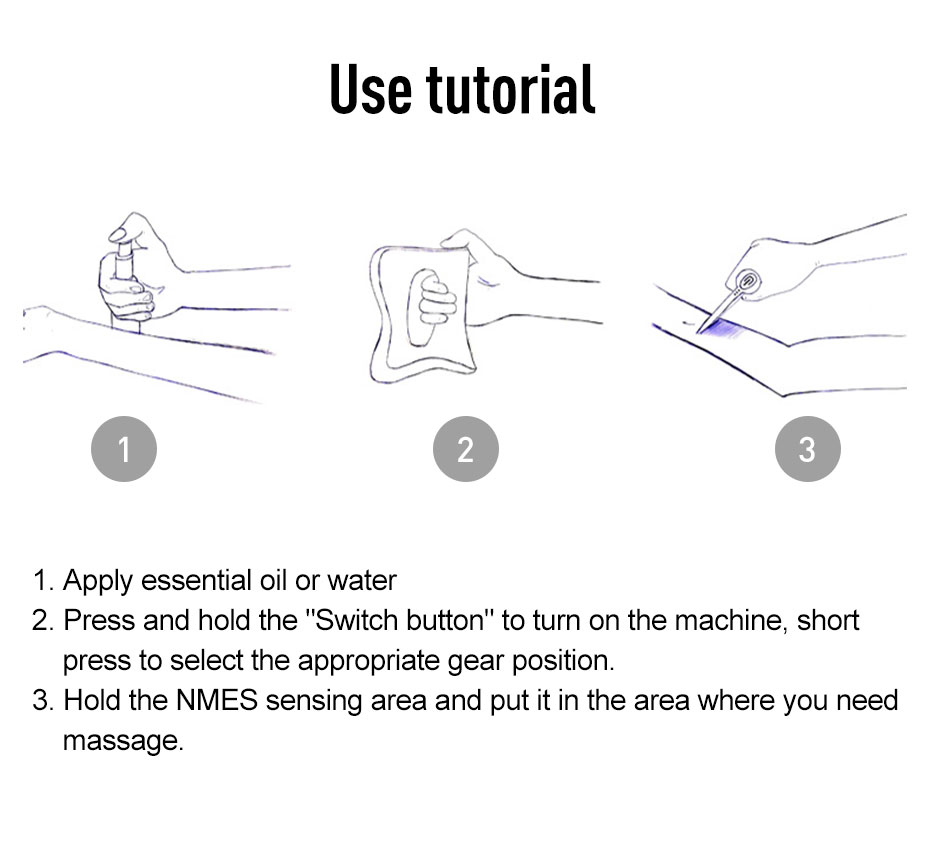 Use tutorial

1

2

3

1. Apply essential oil or water
2. Press and hold the "Switch button" to turn on the machine, short press to select the appropriate gear position.
3. Hold the NMES sensing area and put it in the area where you need massage.