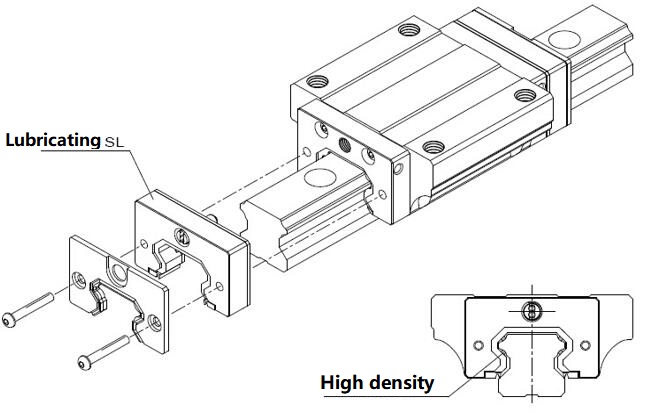 Lubricating SL

High density