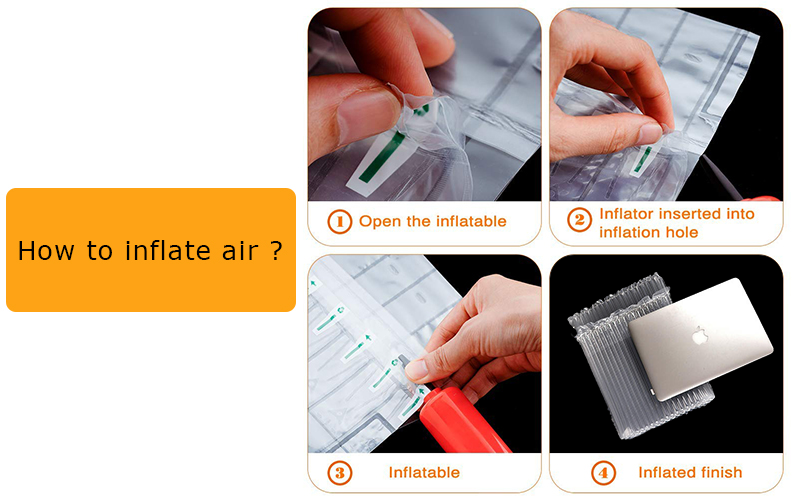 How to inflate air ?

1 Open the inflatable

2 Inflator inserted into inflation hole

3 Inflatable

4 Inflated finish