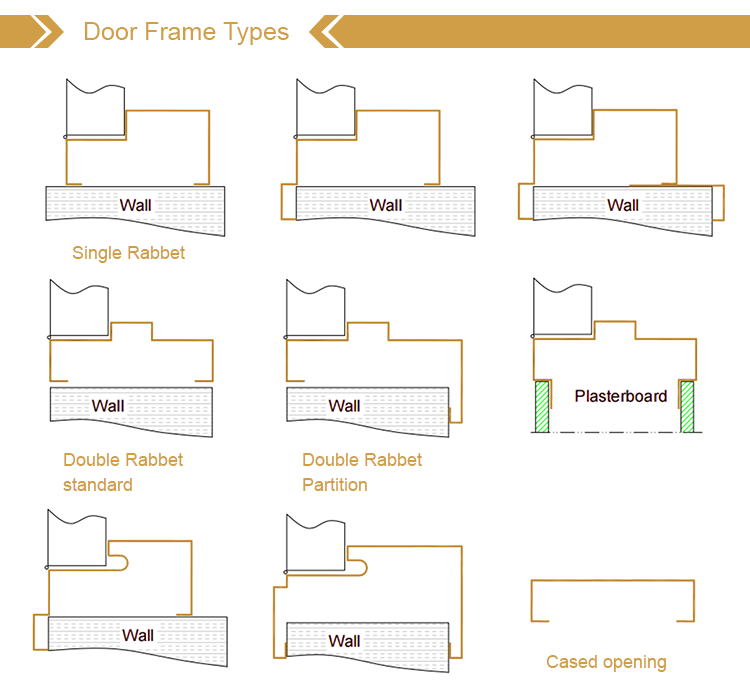 Door Frame Types

Wall

Single Rabbet

Wall

Wall

Wall

Double Rabbet standard

Wall

Double Rabbet Partition

Plasterboard

Wall

Wall

Cased opening