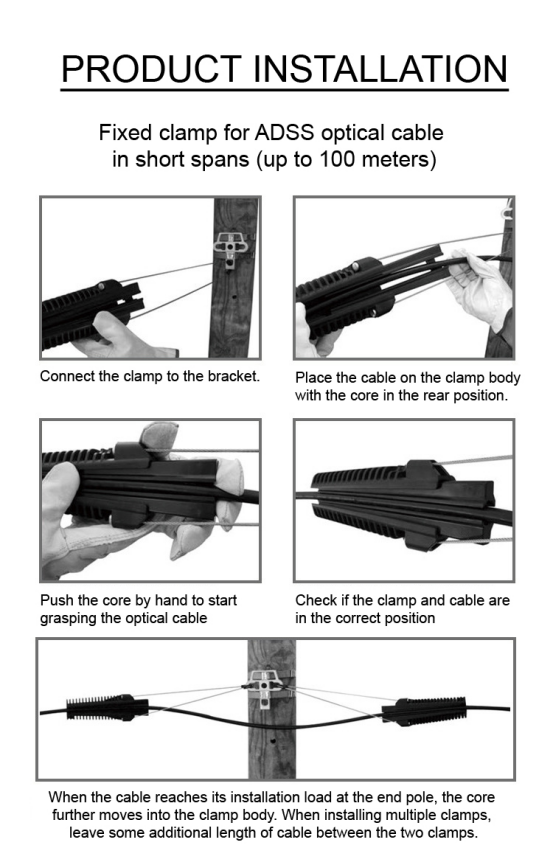 PRODUCT INSTALLATION

Fixed clamp for ADSS optical cable in short spans (up to 100 meters)

Connect the clamp to the bracket.

Place the cable on the clamp body with the core in the rear position.

Push the core by hand to start grasping the optical cable

Check if the clamp and cable are in the correct position

When the cable reaches its installation load at the end pole, the core further moves into the clamp body. When installing multiple clamps, leave some additional length of cable between the two clamps.