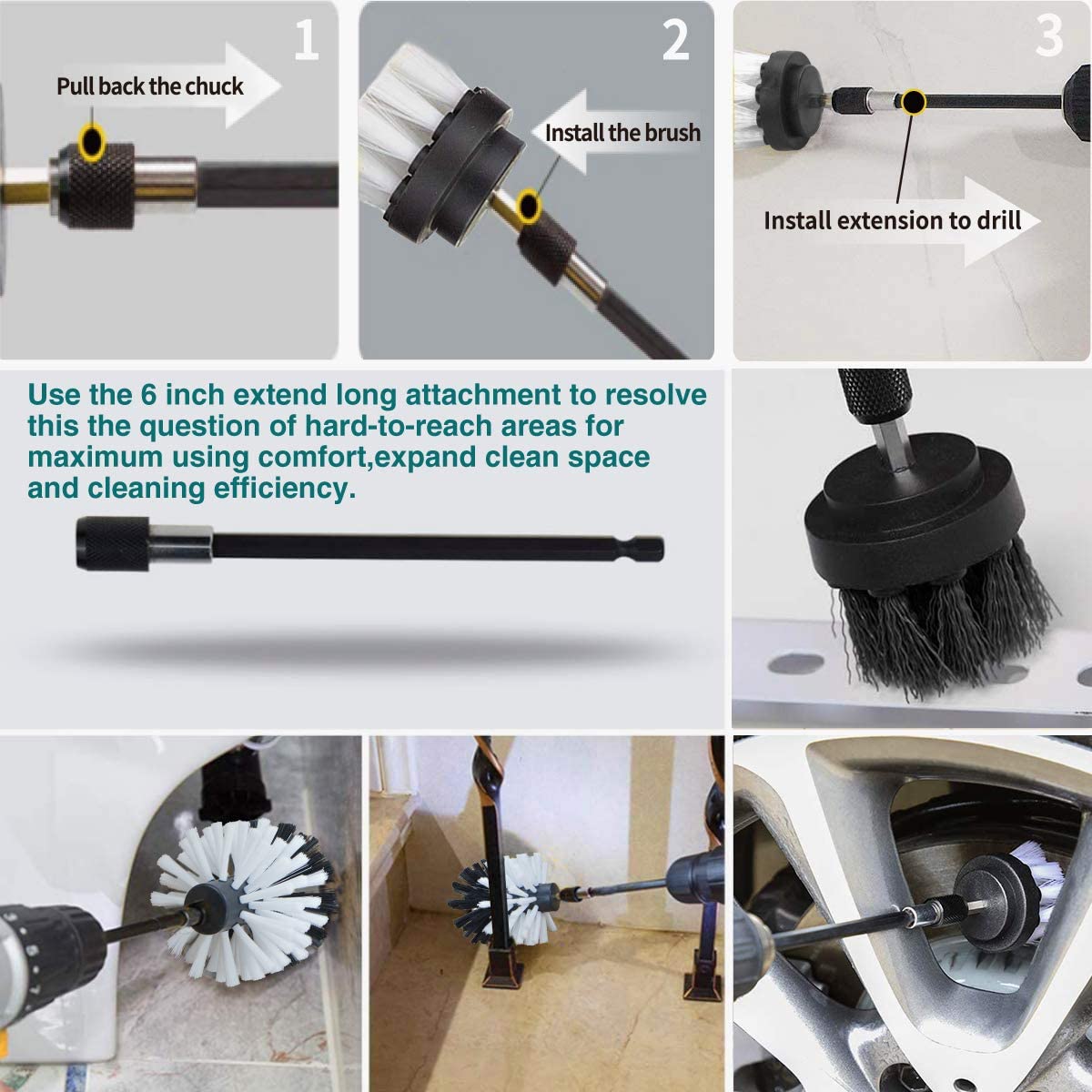 1

Pull back the chuck

2

Install the brush

3

Install extension to drill

Use the 6 inch extend long attachment to resolve this the question of hard-to-reach areas for maximum using comfort,expand clean space and cleaning efficiency.