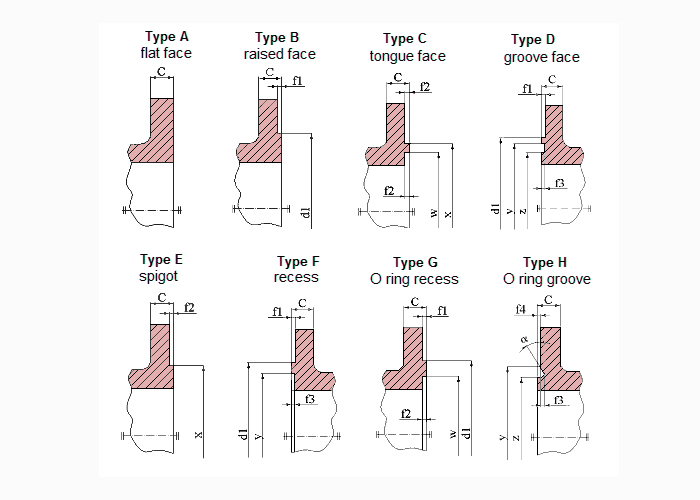 Type A
flat face

C

Type B
raised face

C
f1
d1

Type C
tongue face

C
f2
f2
w
x

Type D
groove face

f1
C
f3
d1
y
z

Type E
spigot

C
f2
x

Type F
recess

f1
C
f3
d1
y

Type G
O ring recess

C
f1
f2
w
d1

Type H
O ring groove

f4
C
α
f3
y
z