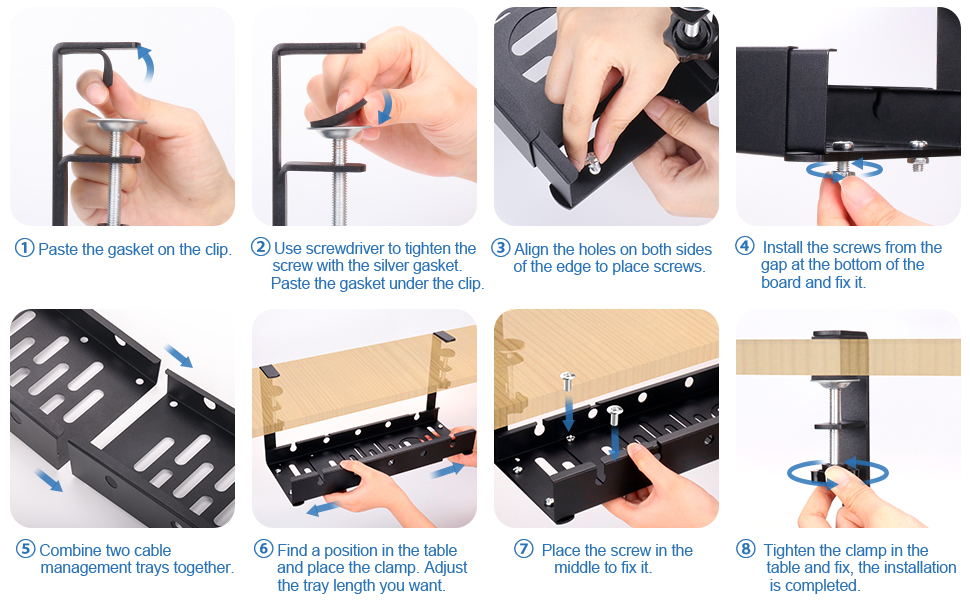 ① Paste the gasket on the clip.

② Use screwdriver to tighten the screw with the silver gasket. Paste the gasket under the clip.

③ Align the holes on both sides of the edge to place screws.

④ Install the screws from the gap at the bottom of the board and fix it.

⑤ Combine two cable management trays together.

⑥ Find a position in the table and place the clamp. Adjust the tray length you want.

⑦ Place the screw in the middle to fix it.

⑧ Tighten the clamp in the table and fix, the installation is completed.