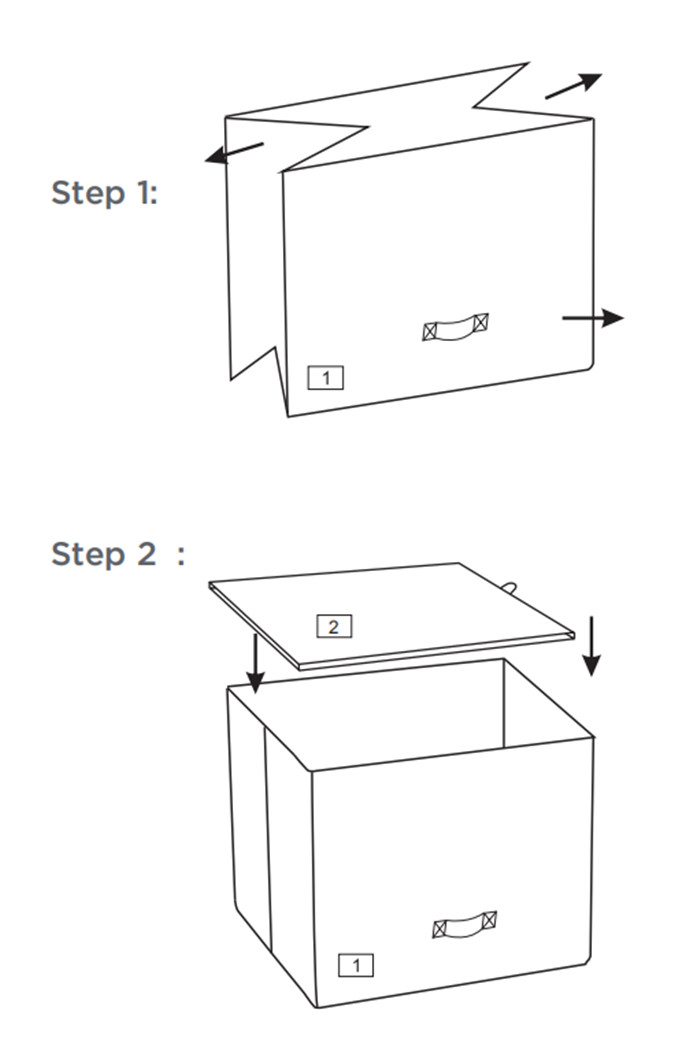 Step 1:

1

Step 2 :

2

1