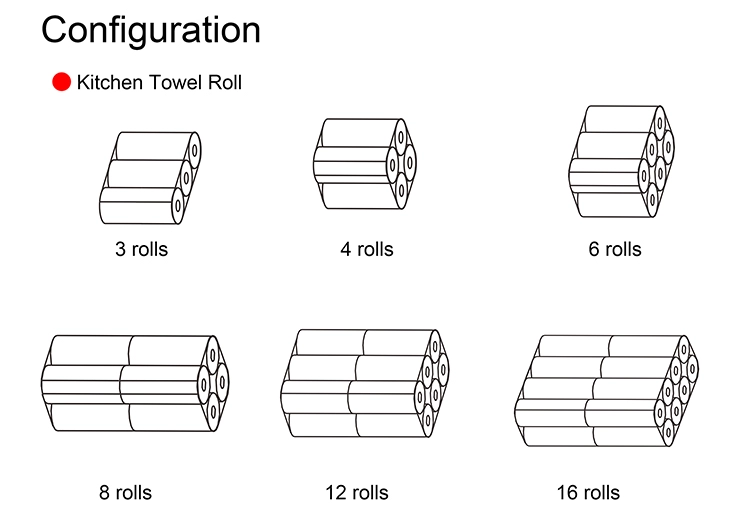 Configuration

Kitchen Towel Roll

3 rolls

4 rolls

6 rolls

8 rolls

12 rolls

16 rolls