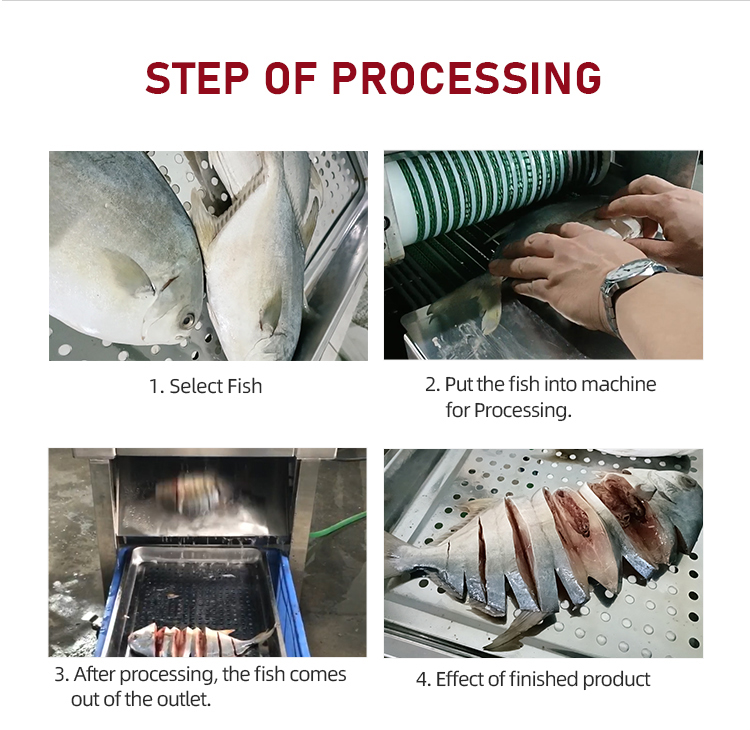 STEP OF PROCESSING

1. Select Fish

2. Put the fish into machine for Processing.

3. After processing, the fish comes out of the outlet.

4. Effect of finished product