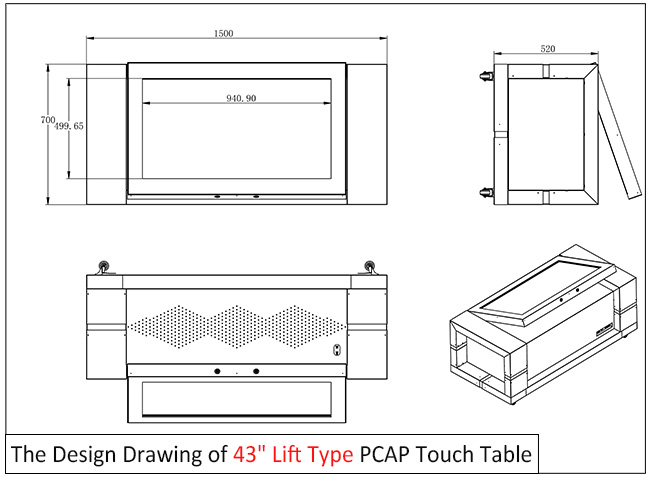 1500

940.90

700

499.65

520

The Design Drawing of 43" Lift Type PCAP Touch Table