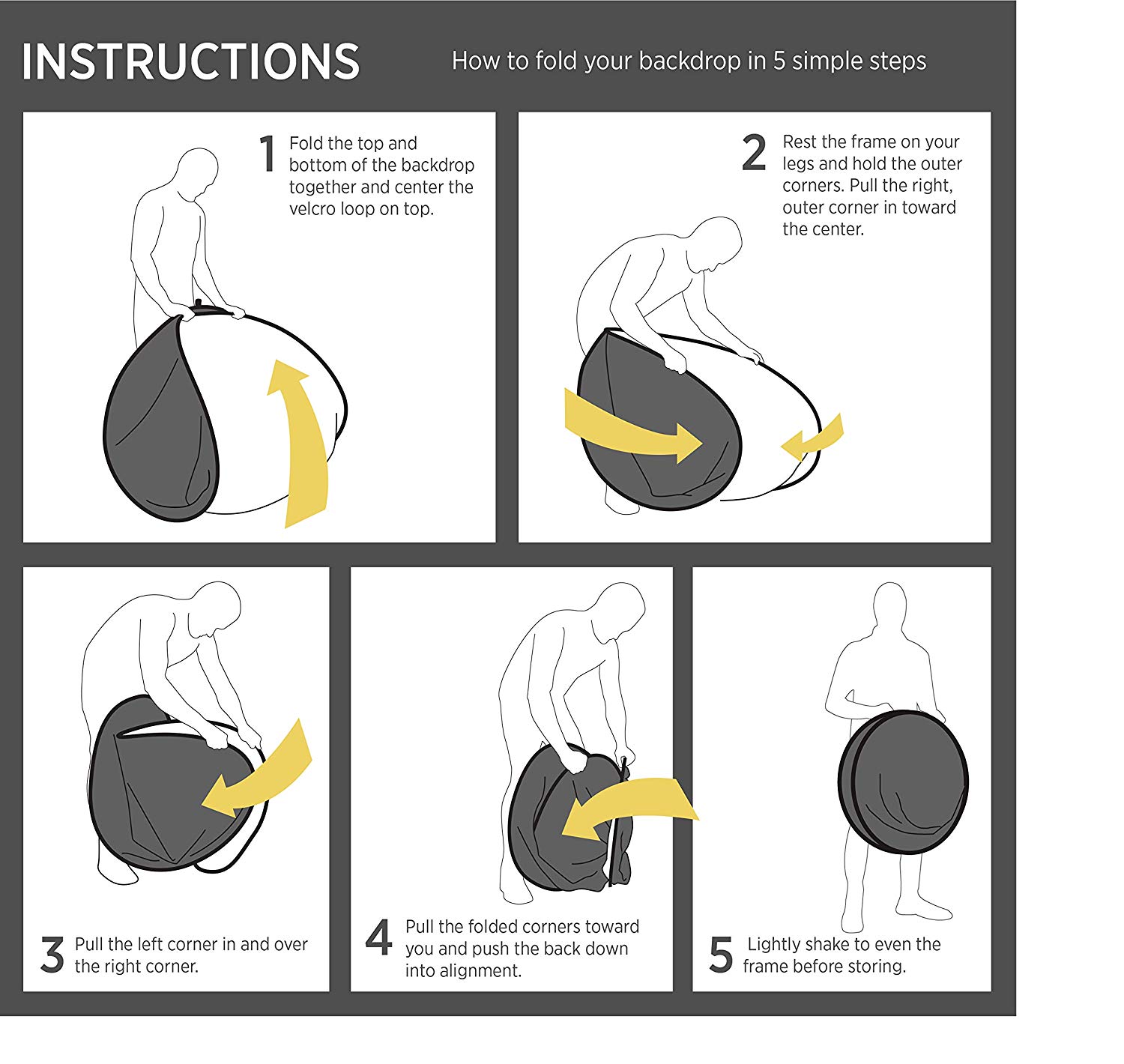 INSTRUCTIONS

How to fold your backdrop in 5 simple steps

1 Fold the top and bottom of the backdrop together and center the velcro loop on top.

2 Rest the frame on your legs and hold the outer corners. Pull the right, outer corner in toward the center.

3 Pull the left corner in and over the right corner.

4 Pull the folded corners toward you and push the back down into alignment.

5 Lightly shake to even the frame before storing.