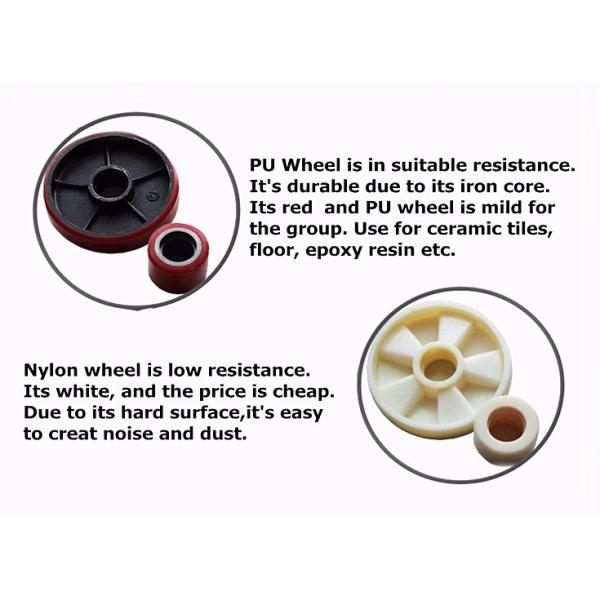 PU Wheel is in suitable resistance. It's durable due to its iron core. Its red  and PU wheel is mild for the group. Use for ceramic tiles, floor, epoxy resin etc.

Nylon wheel is low resistance. Its white, and the price is cheap. Due to its hard surface,it's easy to creat noise and dust.