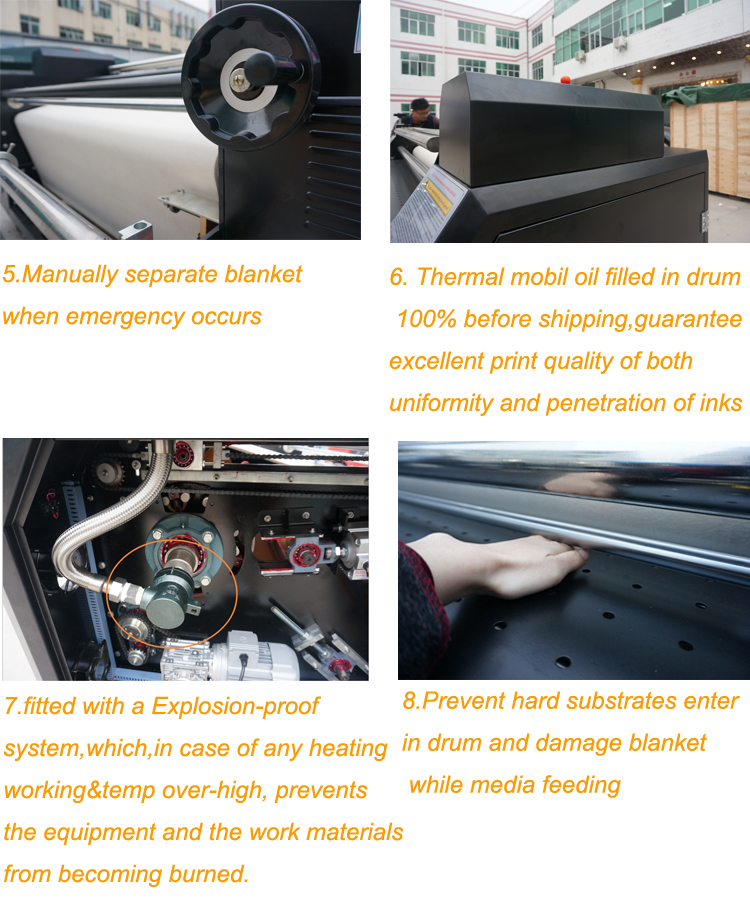 5.Manually separate blanket when emergency occurs

6. Thermal mobil oil filled in drum 100% before shipping,guarantee excellent print quality of both uniformity and penetration of inks

7.fitted with a Explosion-proof system,which,in case of any heating working&temp over-high, prevents the equipment and the work materials from becoming burned.

8.Prevent hard substrates enter in drum and damage blanket while media feeding