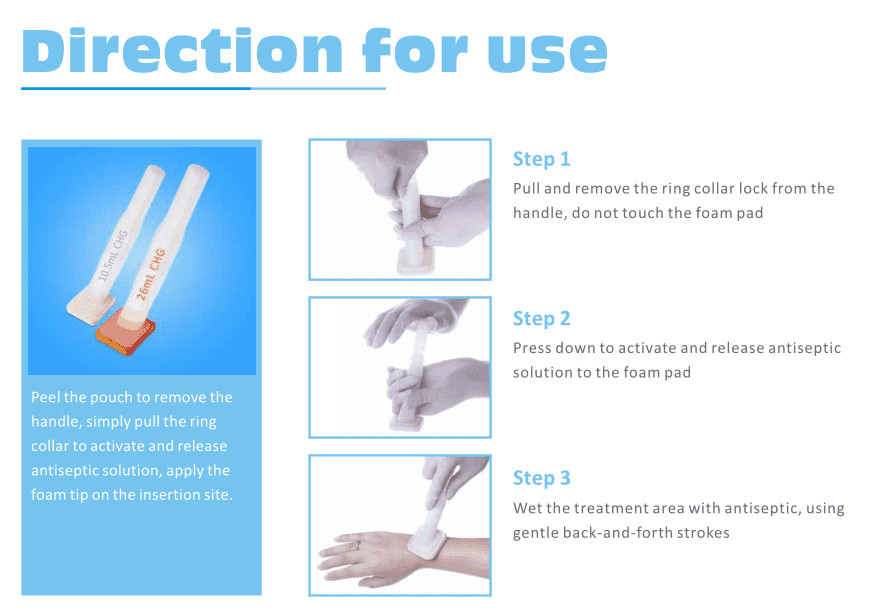 Direction for use

10.5mL CHG

26mL CHG

Peel the pouch to remove the handle, simply pull the ring collar to activate and release antiseptic solution, apply the foam tip on the insertion site.

Step 1
Pull and remove the ring collar lock from the handle, do not touch the foam pad

Step 2
Press down to activate and release antiseptic solution to the foam pad

Step 3
Wet the treatment area with antiseptic, using gentle back-and-forth strokes