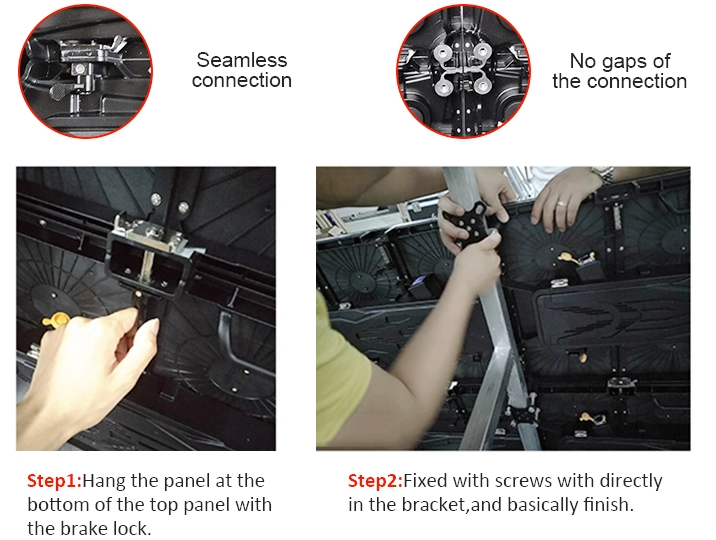 Seamless connection

No gaps of the connection

Step1:Hang the panel at the bottom of the top panel with the brake lock.

Step2:Fixed with screws with directly in the bracket,and basically finish.