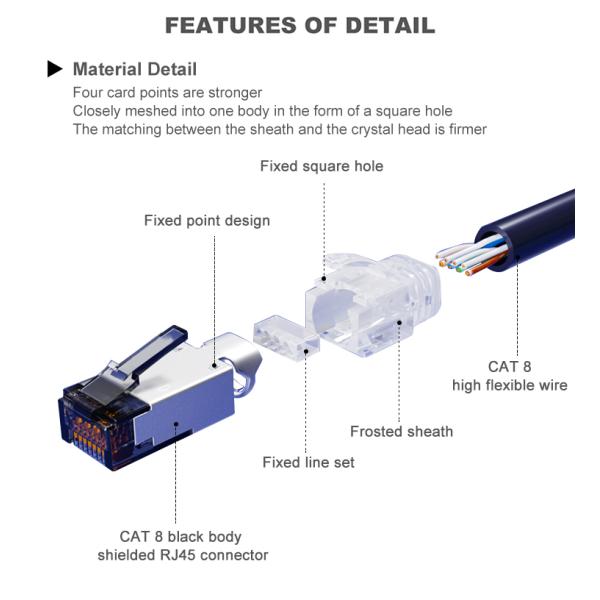 FEATURES OF DETAIL

Material Detail
Four card points are stronger
Closely meshed into one body in the form of a square hole
The matching between the sheath and the crystal head is firmer

Fixed square hole

Fixed point design

CAT 8
high flexible wire

Frosted sheath

Fixed line set

CAT 8 black body
shielded RJ45 connector