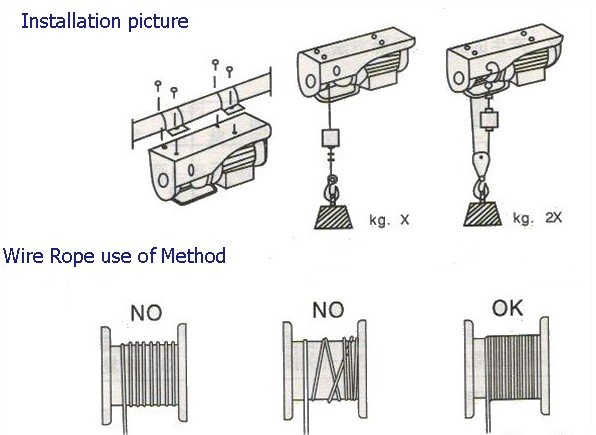 Installation picture

kg. X

kg. 2X

Wire Rope use of Method

NO

NO

OK