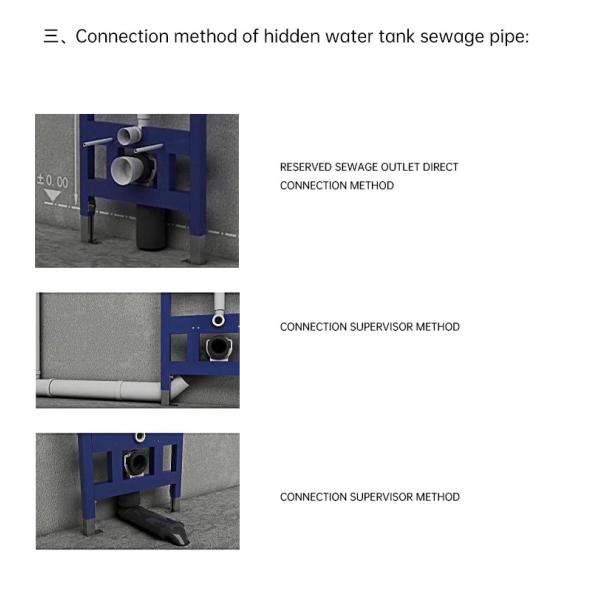 三、Connection method of hidden water tank sewage pipe:

±0.00

RESERVED SEWAGE OUTLET DIRECT CONNECTION METHOD

CONNECTION SUPERVISOR METHOD

CONNECTION SUPERVISOR METHOD