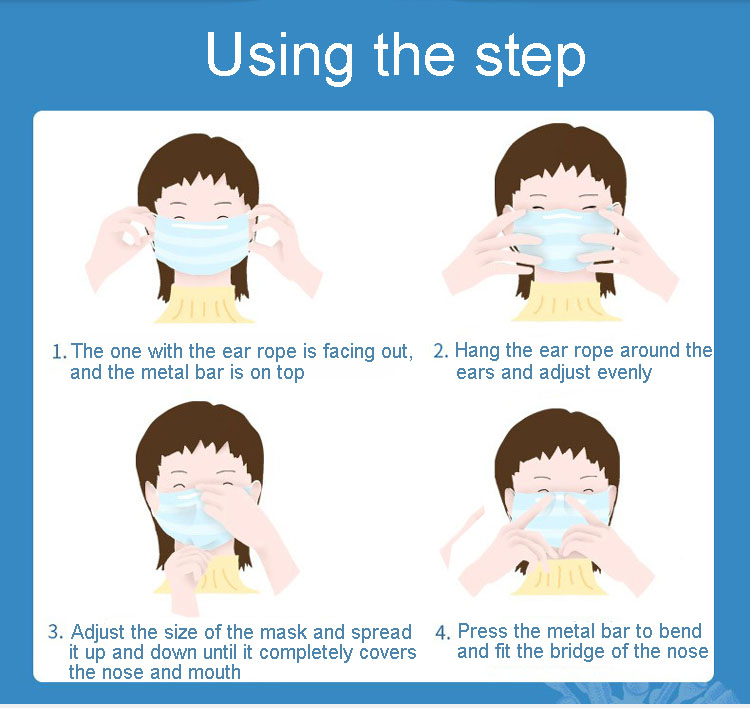 Using the step

1. The one with the ear rope is facing out, and the metal bar is on top

2. Hang the ear rope around the ears and adjust evenly

3. Adjust the size of the mask and spread it up and down until it completely covers the nose and mouth

4. Press the metal bar to bend and fit the bridge of the nose