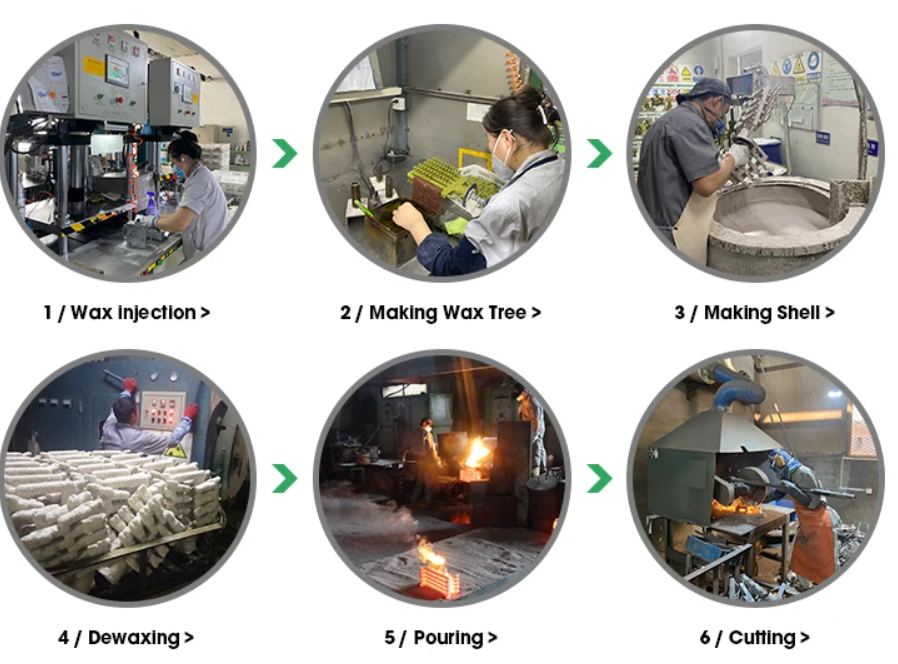 1 / Wax injection >

2 / Making Wax Tree >

3 / Making Shell >

4 / Dewaxing >

5 / Pouring >

6 / Cutting >