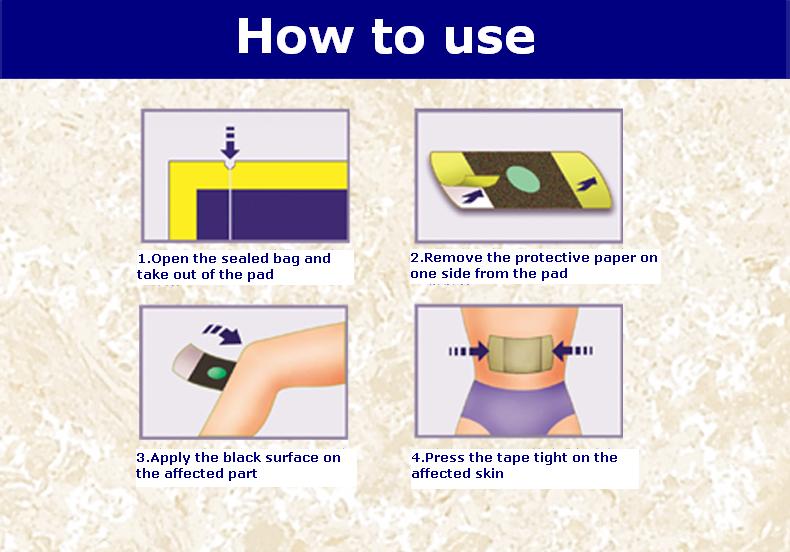 How to use

1.Open the sealed bag and take out of the pad

2.Remove the protective paper on one side from the pad

3.Apply the black surface on the affected part

4.Press the tape tight on the affected skin