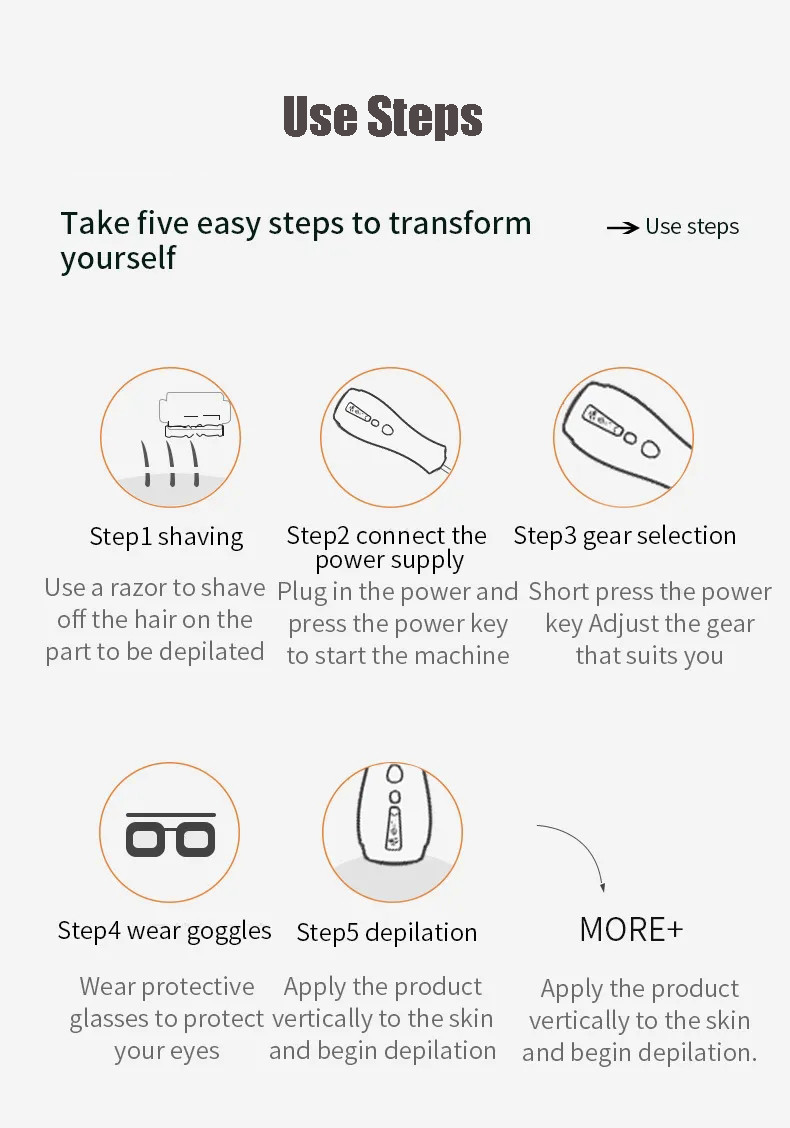 Use Steps

Take five easy steps to transform yourself

Use steps

Step1 shaving

Use a razor to shave off the hair on the part to be depilated

Step2 connect the power supply

Plug in the power and press the power key to start the machine

Step3 gear selection

Short press the power key Adjust the gear that suits you

Step4 wear goggles

Wear protective glasses to protect your eyes

Step5 depilation

Apply the product vertically to the skin and begin depilation

MORE+

Apply the product vertically to the skin and begin depilation.