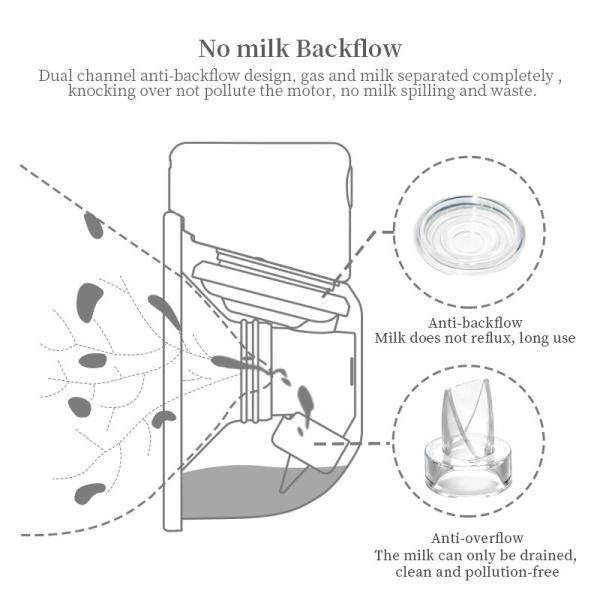 No milk Backflow

Dual channel anti-backflow design, gas and milk separated completely , knocking over not pollute the motor, no milk spilling and waste.

Anti-backflow
Milk does not reflux, long use

Anti-overflow
The milk can only be drained, clean and pollution-free