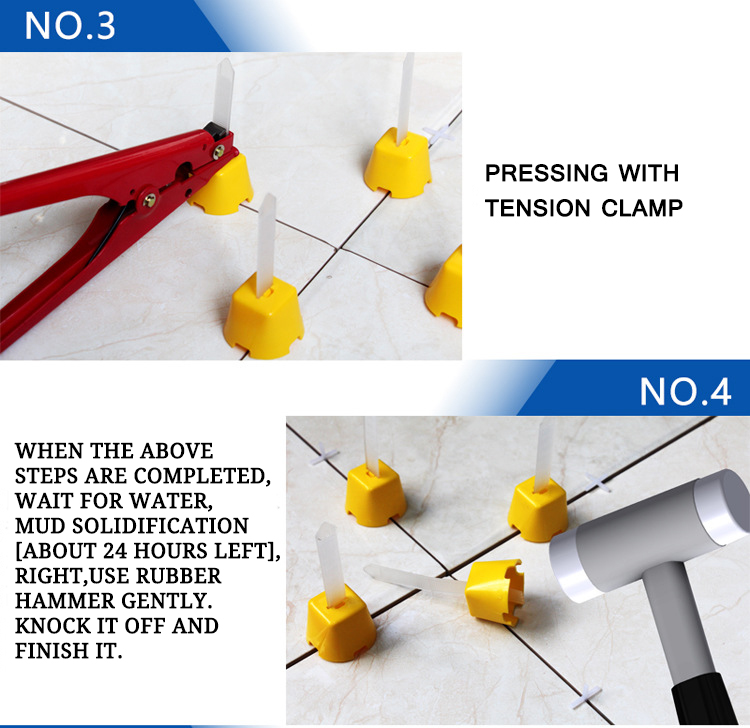 NO.3

PRESSING WITH TENSION CLAMP

NO.4

WHEN THE ABOVE STEPS ARE COMPLETED, WAIT FOR WATER, MUD SOLIDIFICATION [ABOUT 24 HOURS LEFT], RIGHT,USE RUBBER HAMMER GENTLY. KNOCK IT OFF AND FINISH IT.