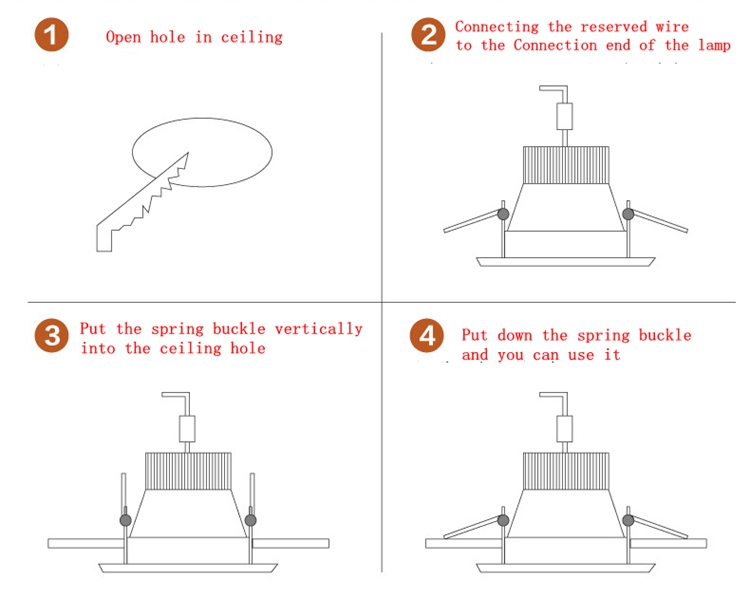 1 Open hole in ceiling

2 Connecting the reserved wire to the Connection end of the lamp

3 Put the spring buckle vertically into the ceiling hole

4 Put down the spring buckle and you can use it