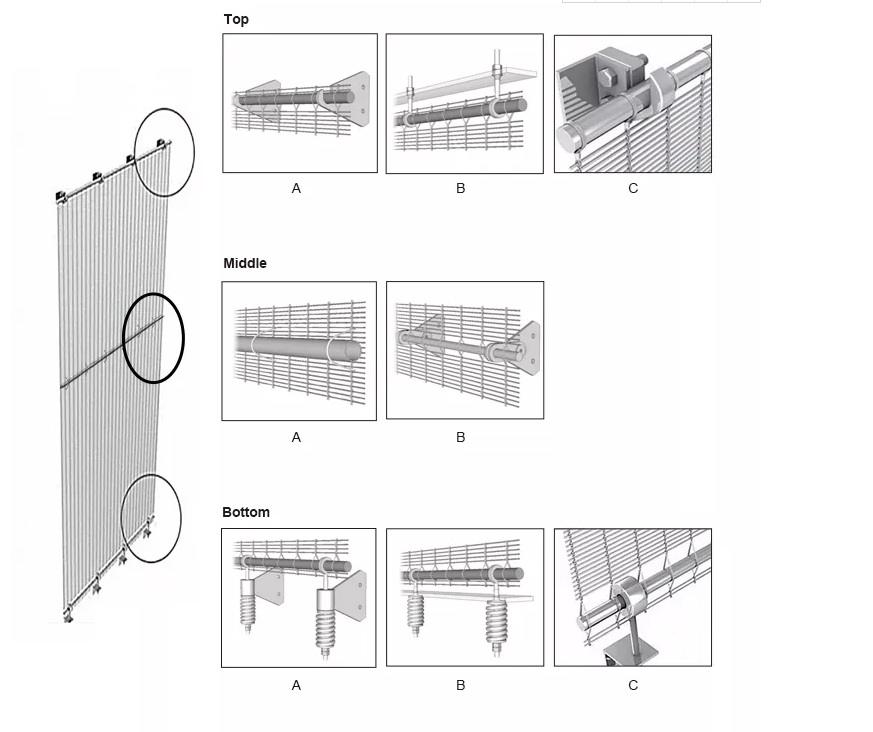 Top

A B C

Middle

A B

Bottom

A B C