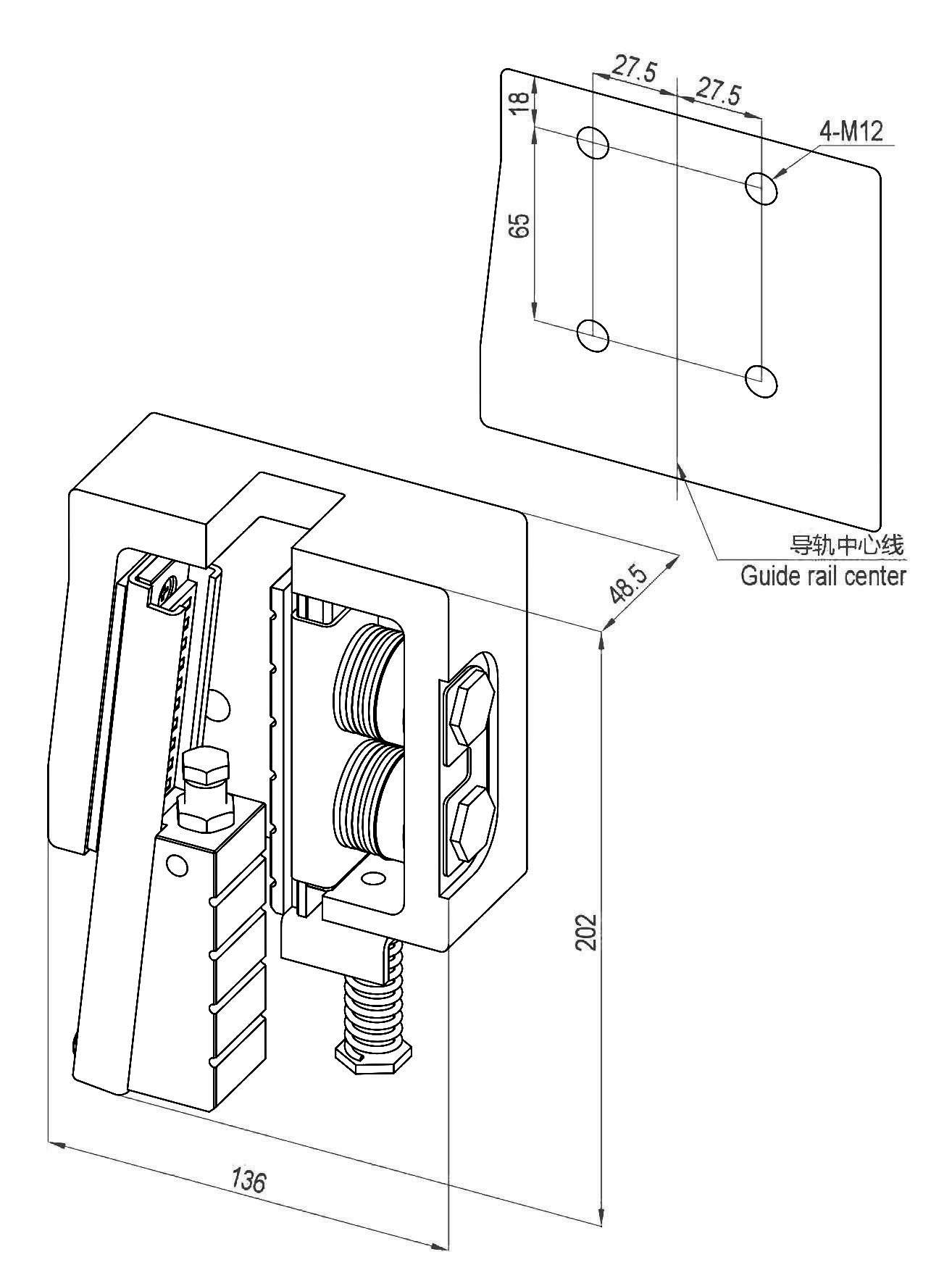 27.5
27.5
18
4-M12
65
导轨中心线
Guide rail center
48.5
202
136