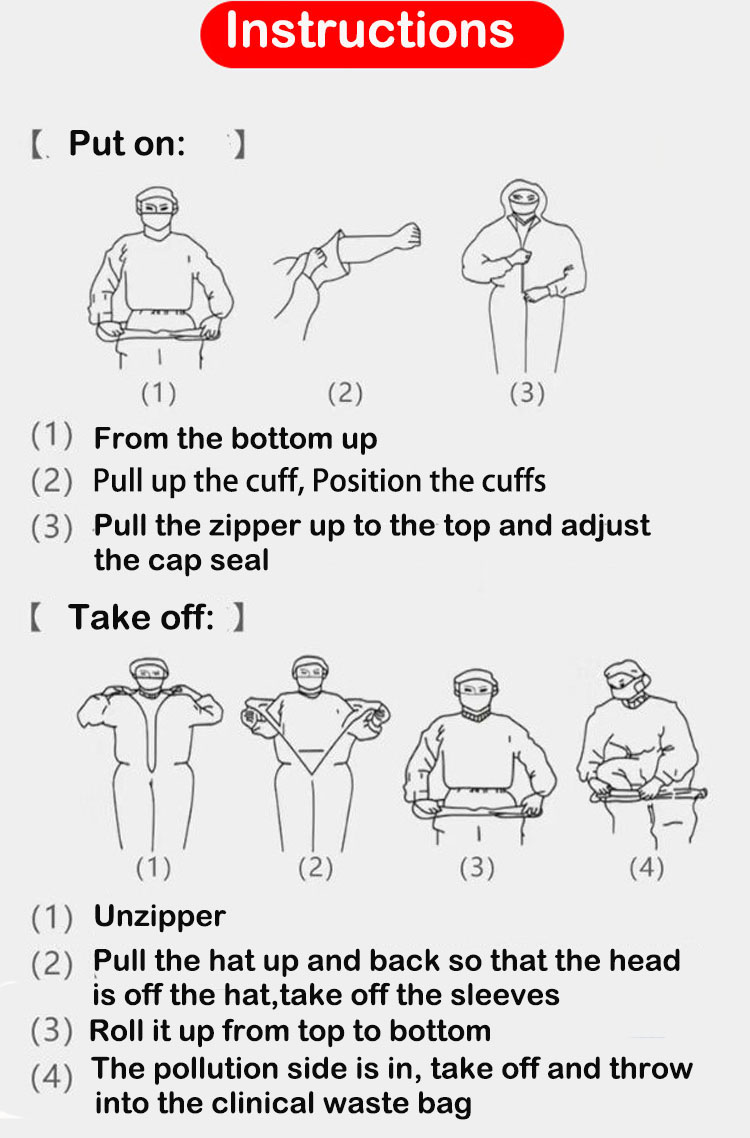 Instructions

【 Put on: 】

(1)

(2)

(3)

(1) From the bottom up

(2) Pull up the cuff, Position the cuffs

(3) Pull the zipper up to the top and adjust the cap seal

【 Take off: 】

(1)

(2)

(3)

(4)

(1) Unzipper

(2) Pull the hat up and back so that the head is off the hat,take off the sleeves

(3) Roll it up from top to bottom

(4) The pollution side is in, take off and throw into the clinical waste bag