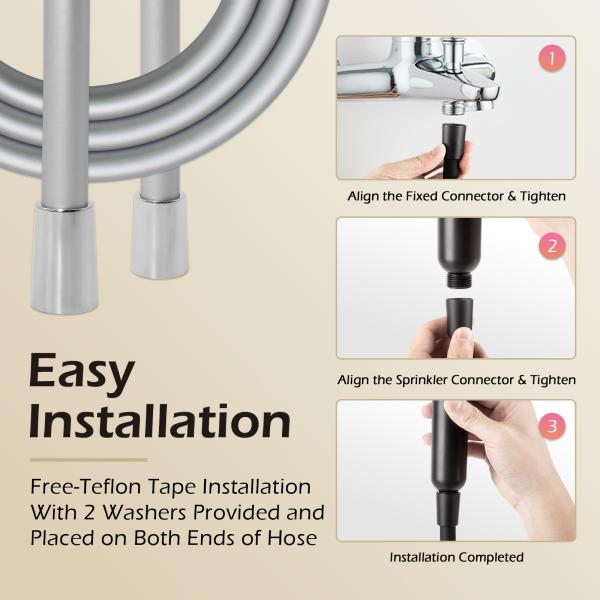 Easy Installation

Free-Teflon Tape Installation With 2 Washers Provided and Placed on Both Ends of Hose

1

Align the Fixed Connector & Tighten

2

Align the Sprinkler Connector & Tighten

3

Installation Completed