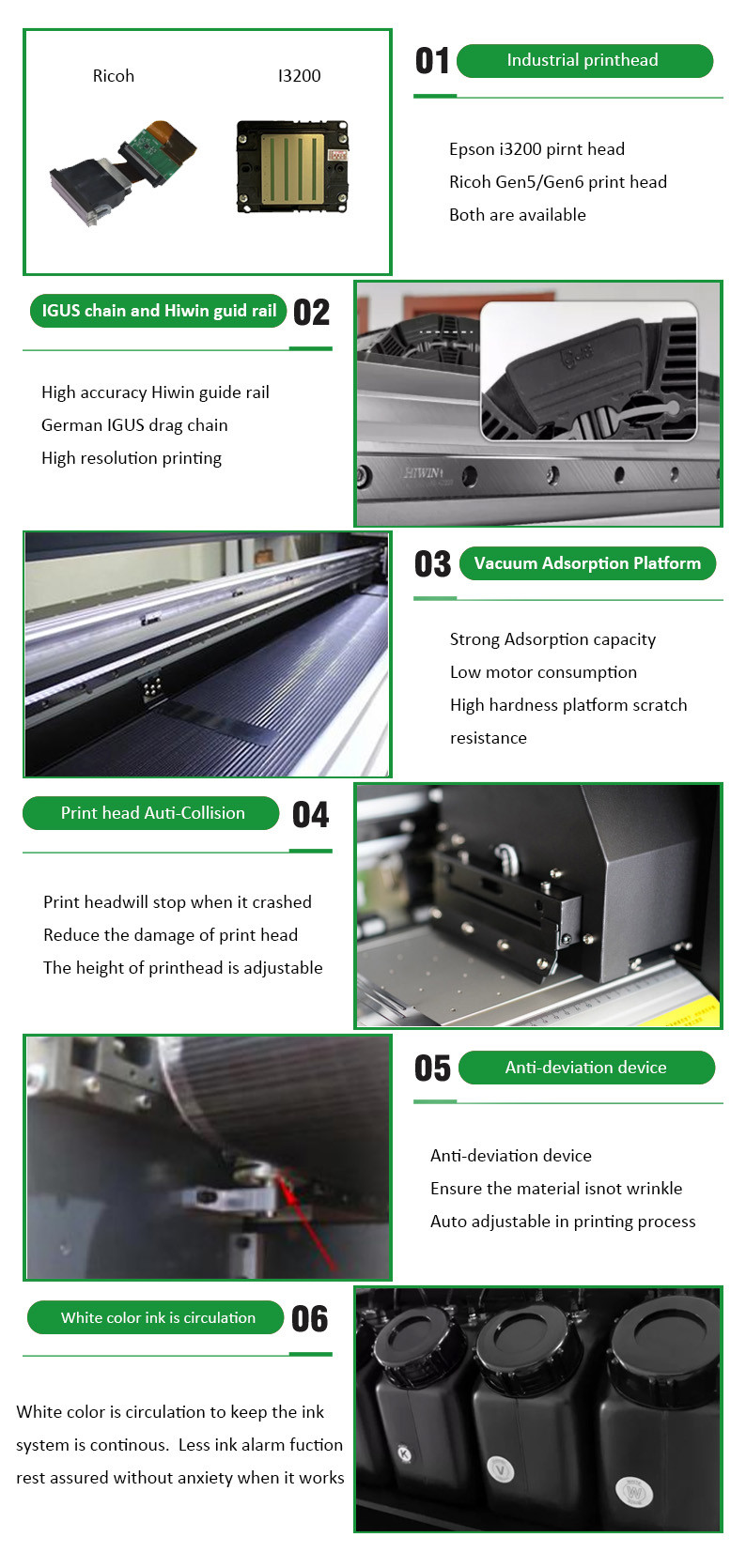 Ricoh

I3200

01 Industrial printhead

Epson i3200 pirnt head
Ricoh Gen5/Gen6 print head
Both are available

IGUS chain and Hiwin guid rail 02

High accuracy Hiwin guide rail
German IGUS drag chain
High resolution printing

HIWIN

03 Vacuum Adsorption Platform

Strong Adsorption capacity
Low motor consumption
High hardness platform scratch resistance

Print head Auti-Collision 04

Print headwill stop when it crashed
Reduce the damage of print head
The height of printhead is adjustable

05 Anti-deviation device

Anti-deviation device
Ensure the material isnot wrinkle
Auto adjustable in printing process

White color ink is circulation 06

White color is circulation to keep the ink system is continous. Less ink alarm fuction rest assured without anxiety when it works

K

V

W