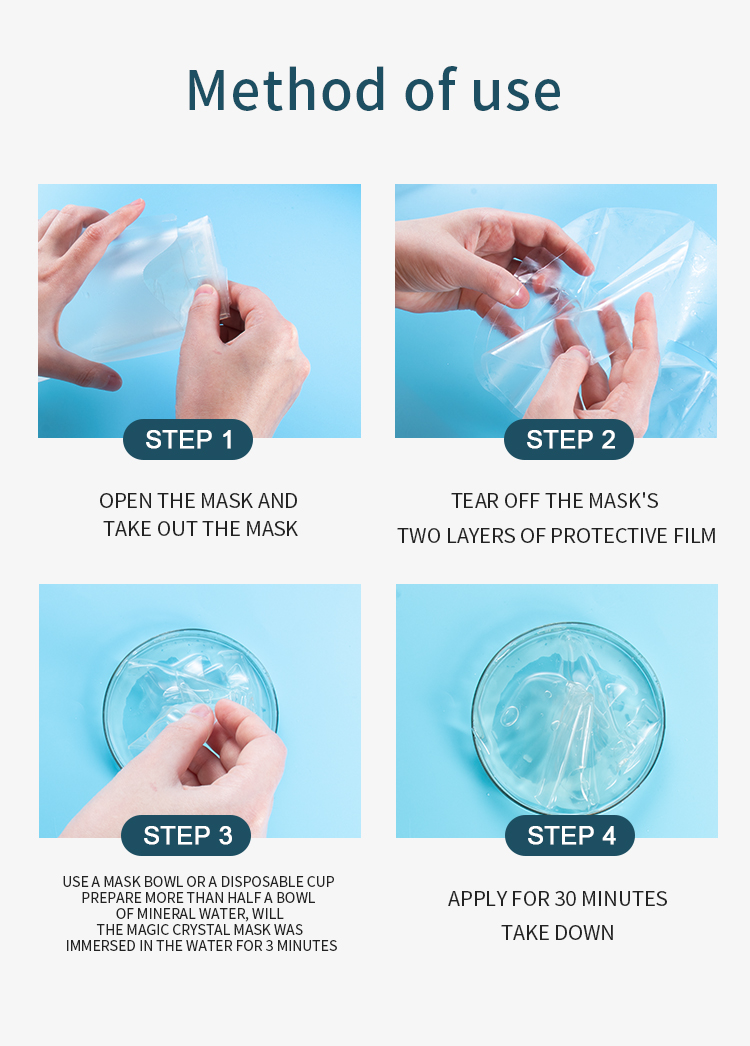 Method of use

STEP 1

OPEN THE MASK AND TAKE OUT THE MASK

STEP 2

TEAR OFF THE MASK'S TWO LAYERS OF PROTECTIVE FILM

STEP 3

USE A MASK BOWL OR A DISPOSABLE CUP PREPARE MORE THAN HALF A BOWL OF MINERAL WATER, WILL THE MAGIC CRYSTAL MASK WAS IMMERSED IN THE WATER FOR 3 MINUTES

STEP 4

APPLY FOR 30 MINUTES TAKE DOWN