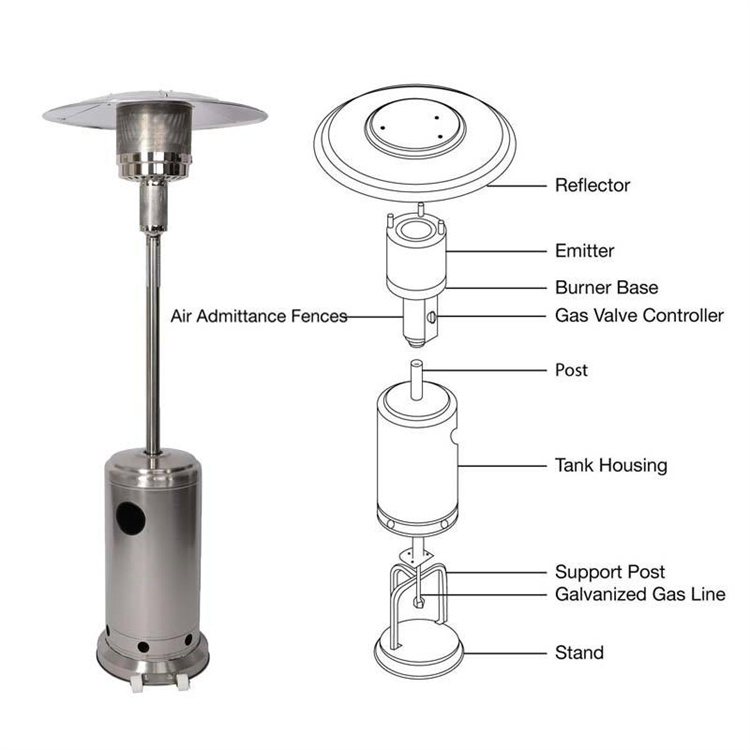 Reflector
Emitter
Burner Base
Air Admittance Fences
Gas Valve Controller
Post
Tank Housing
Support Post
Galvanized Gas Line
Stand