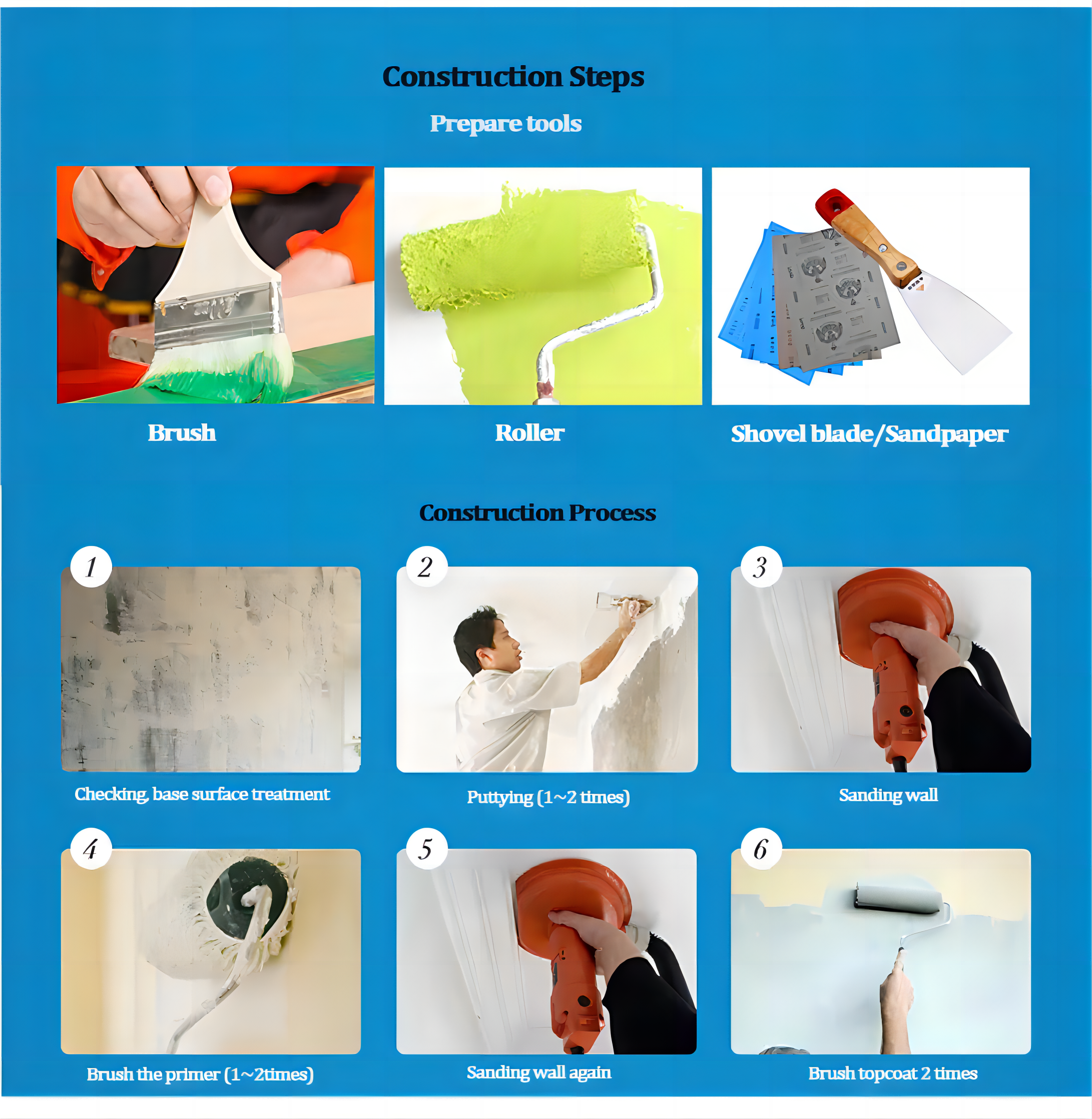 Construction Steps

Prepare tools

Brush

Roller

Shovel blade/Sandpaper

Construction Process

1

Checking, base surface treatment

2

Puttying (1~2 times)

3

Sanding wall

4

Brush the primer (1~2times)

5

Sanding wall again

6

Brush topcoat 2 times