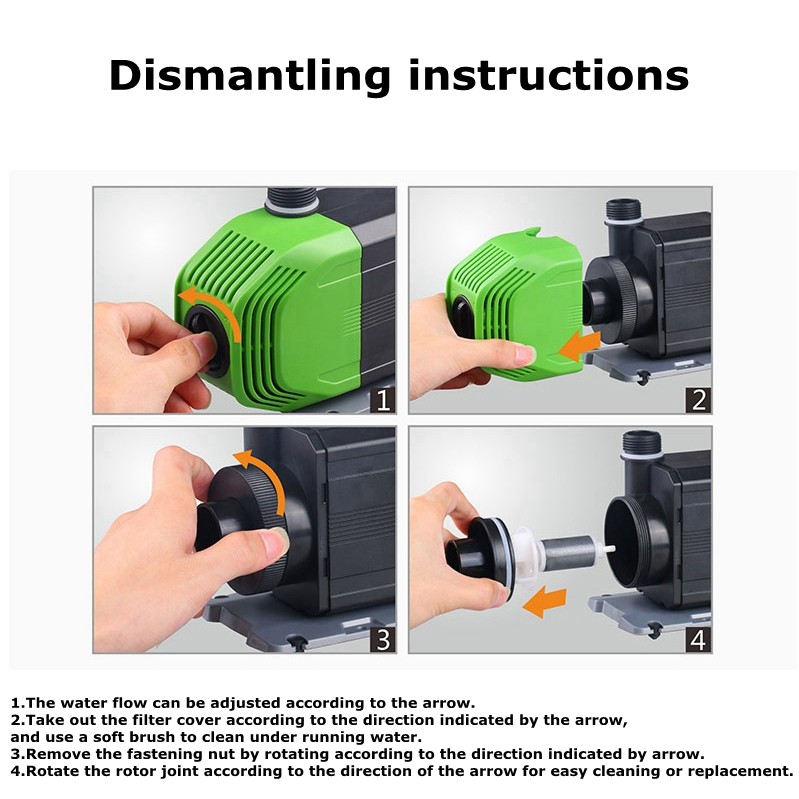 Dismantling instructions

1

2

3

4

1.The water flow can be adjusted according to the arrow.
2.Take out the filter cover according to the direction indicated by the arrow, and use a soft brush to clean under running water.
3.Remove the fastening nut by rotating according to the direction indicated by arrow.
4.Rotate the rotor joint according to the direction of the arrow for easy cleaning or replacement.