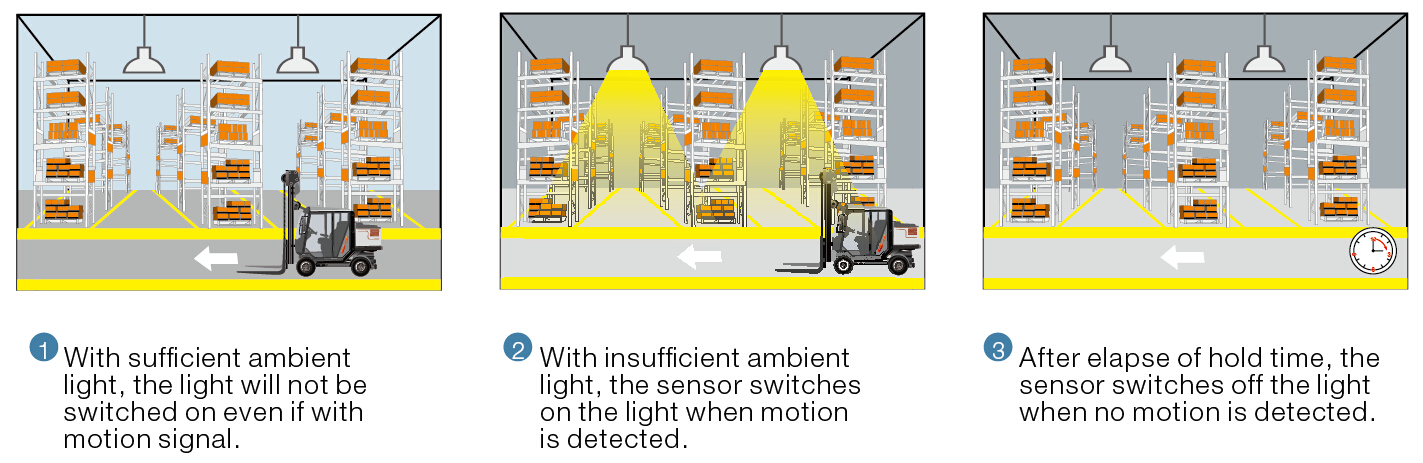 1 With sufficient ambient light, the light will not be switched on even if with motion signal.

2 With insufficient ambient light, the sensor switches on the light when motion is detected.

3 After elapse of hold time, the sensor switches off the light when no motion is detected.