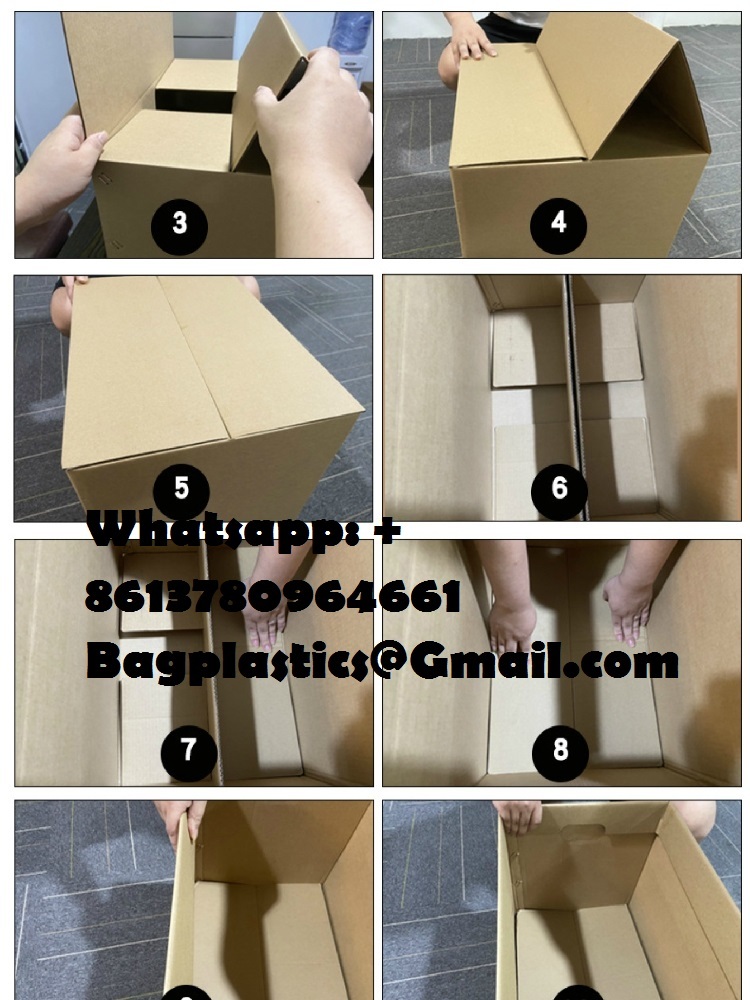 3

4

5

6

Whatsapp: +
8613780964661
Bagplastics@Gmail.com

7

8