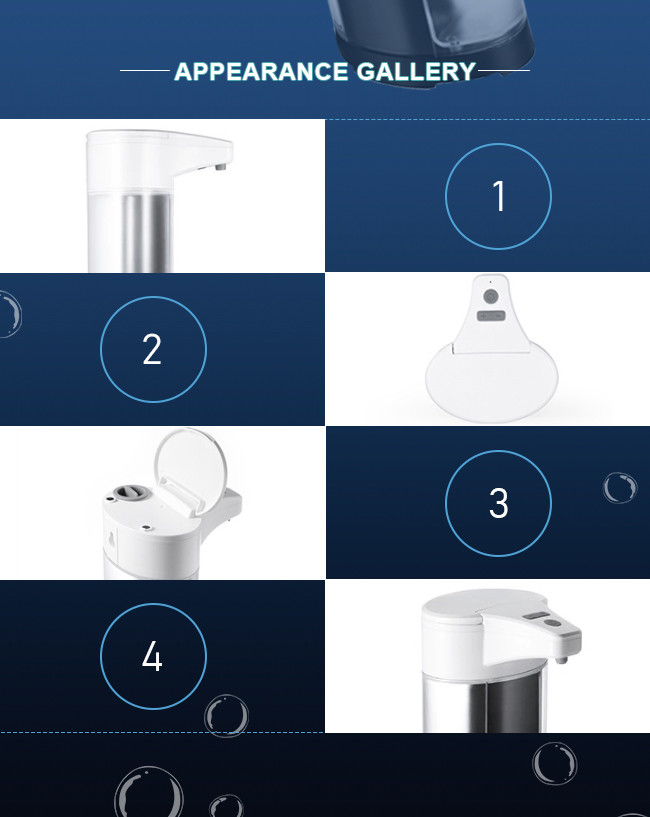 APPEARANCE GALLERY

1

2

3

4