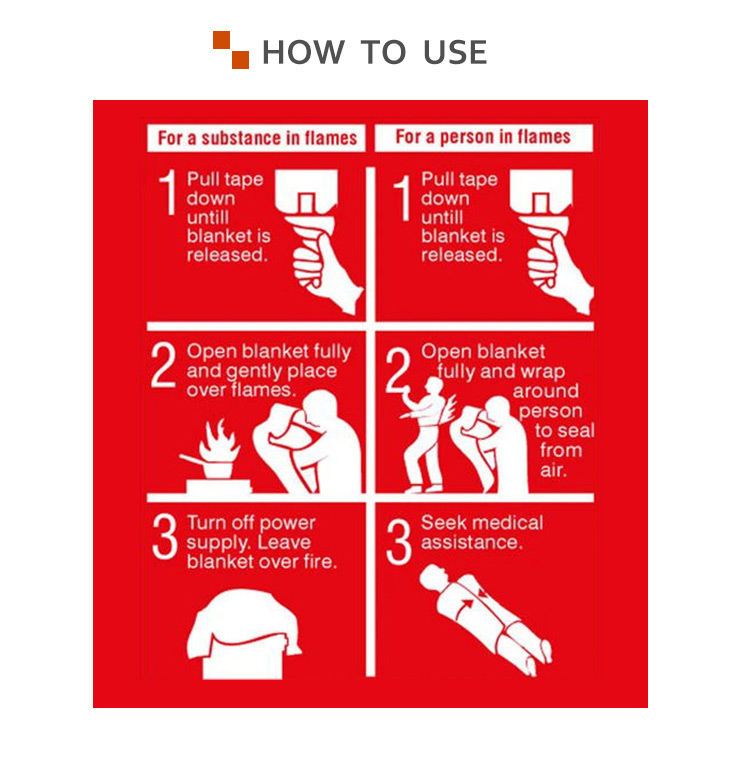 HOW TO USE

For a substance in flames

1 Pull tape down untill blanket is released.

2 Open blanket fully and gently place over flames.

3 Turn off power supply. Leave blanket over fire.

For a person in flames

1 Pull tape down untill blanket is released.

2 Open blanket fully and wrap around person to seal from air.

3 Seek medical assistance.