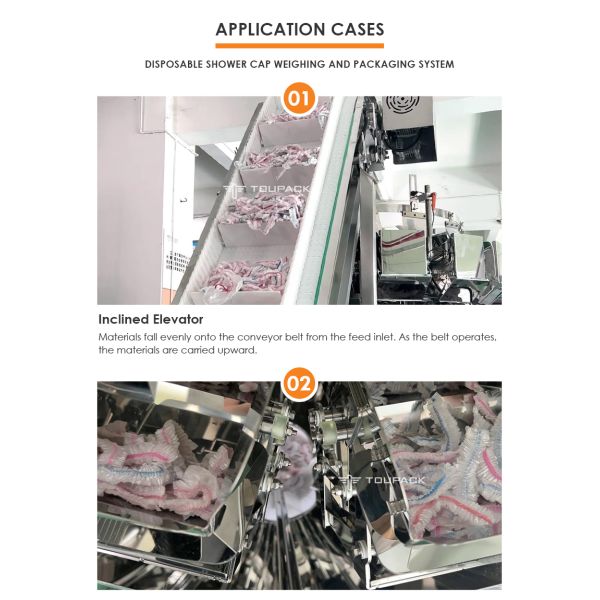 APPLICATION CASES

DISPOSABLE SHOWER CAP WEIGHING AND PACKAGING SYSTEM

01

TOUPACK

Inclined Elevator

Materials fall evenly onto the conveyor belt from the feed inlet. As the belt operates, the materials are carried upward.

02

TOUPACK