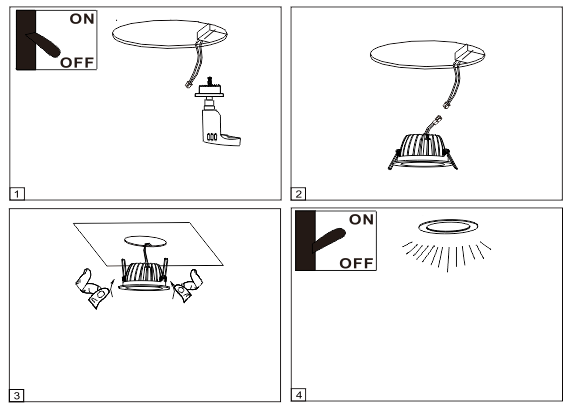 ON
OFF

1

2

3

ON
OFF

4